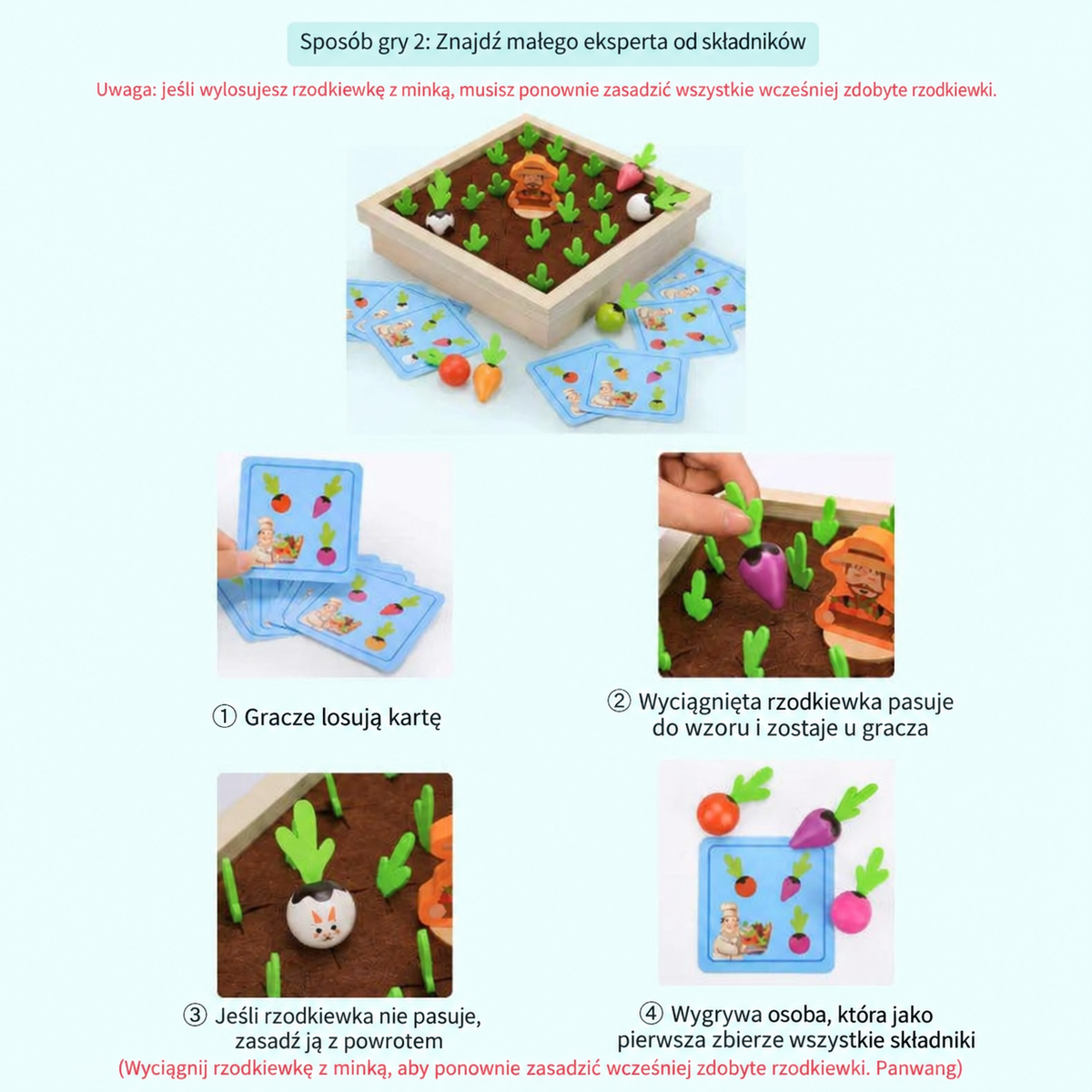 Sposób gry 2: Znajdź małego eksperta od składników

Uwaga: jeśli wylosujesz rzodkiewkę z minką, musisz ponownie zasadzić wszystkie wcześniej zdobyte rzodkiewki.

① Gracze losują kartę

② Wyciągnięta rzodkiewka pasuje do wzoru i zostaje u gracza

③ Jeśli rzodkiewka nie pasuje, zasadź ją z powrotem

④ Wygrywa osoba, która jako pierwsza zbierze wszystkie składniki

(Wyciągnij rzodkiewkę z minką, aby ponownie zasadzić wcześniej zdobyte rzodkiewki. Panwang)