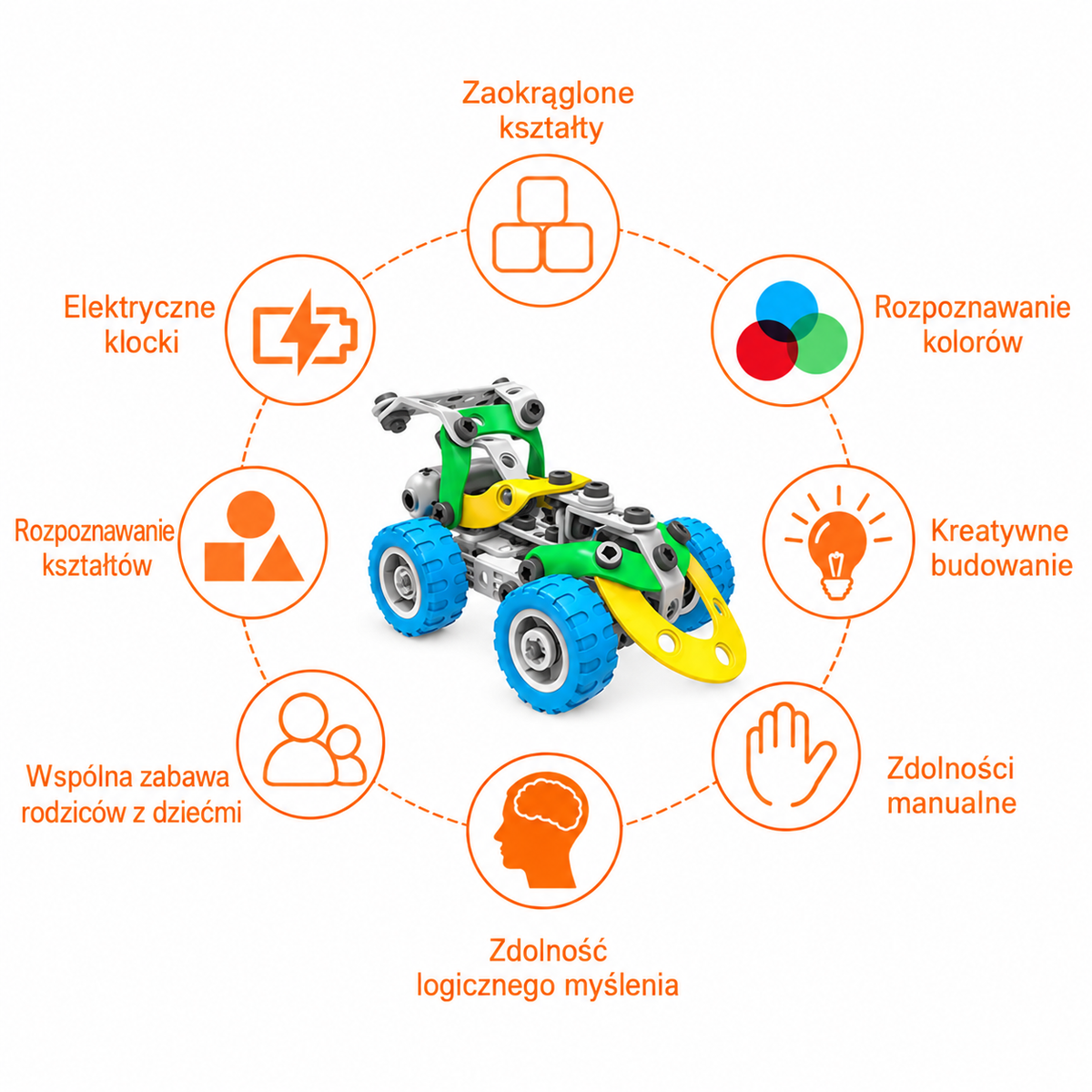 Zaokrąglone kształty

Elektryczne klocki

Rozpoznawanie kolorów

Rozpoznawanie kształtów

Kreatywne budowanie

Wspólna zabawa rodziców z dziećmi

Zdolności manualne

Zdolność logicznego myślenia